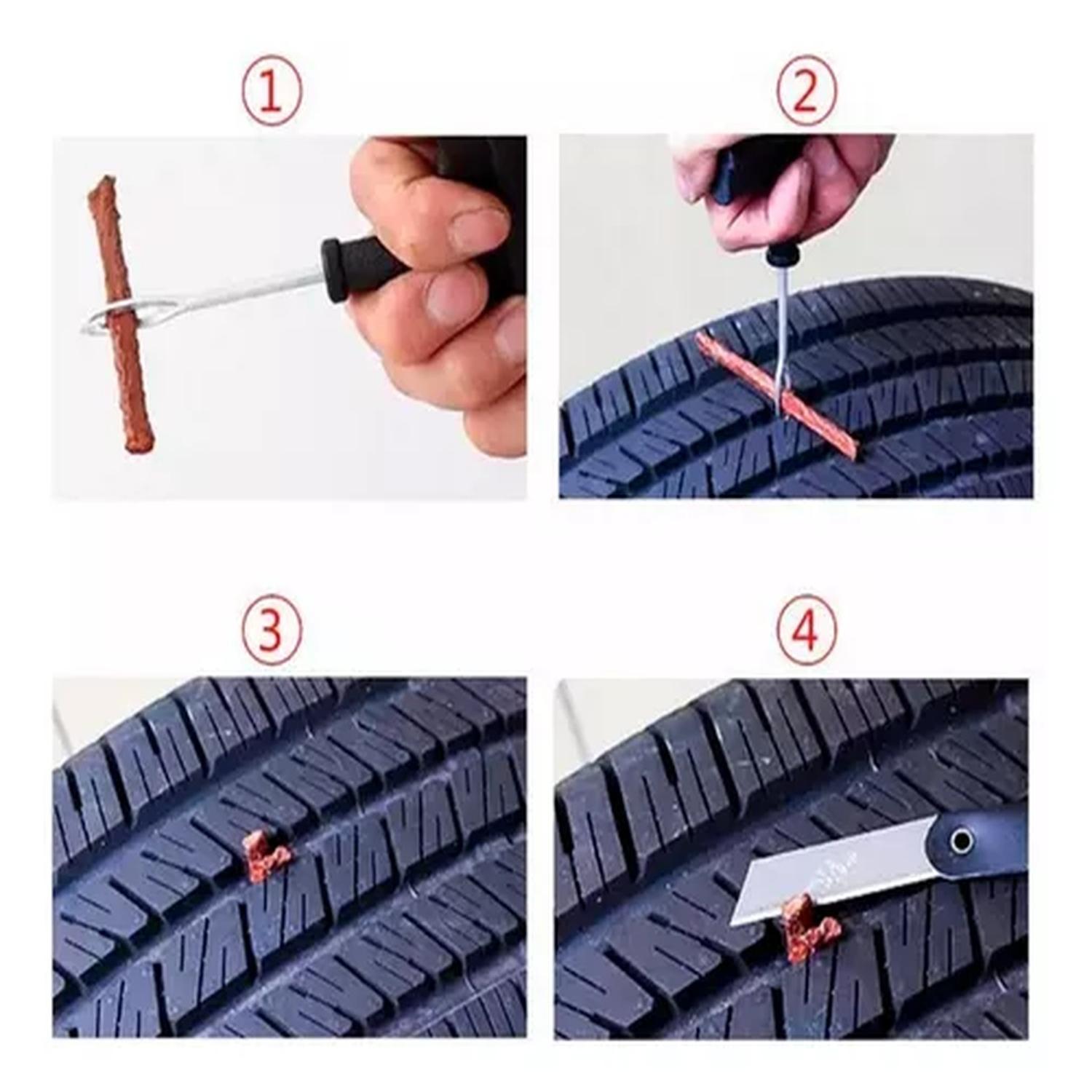 ①

②

③

④