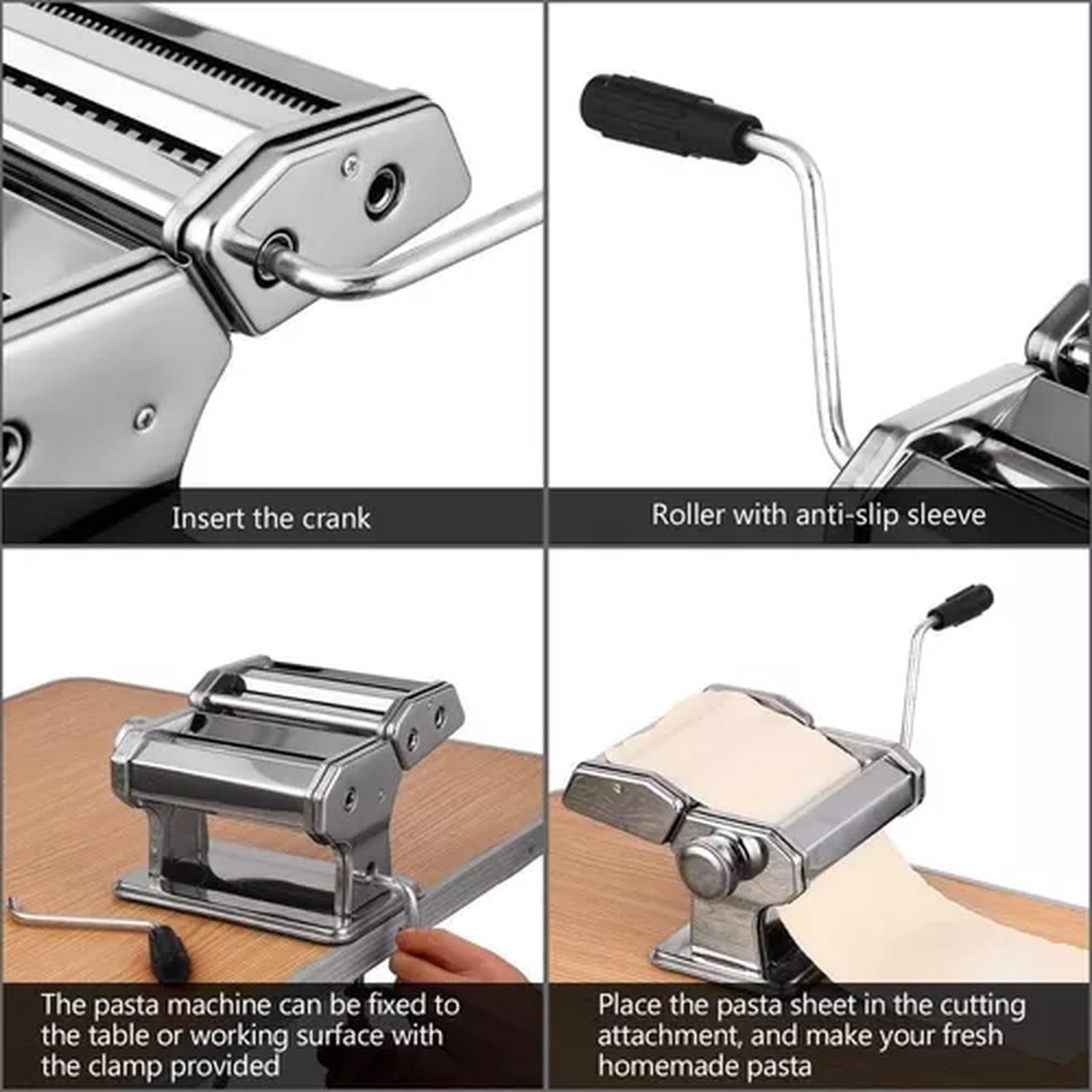 Insert the crank

Roller with anti-slip sleeve

The pasta machine can be fixed to the table or working surface with the clamp provided

Place the pasta sheet in the cutting attachment, and make your fresh homemade pasta